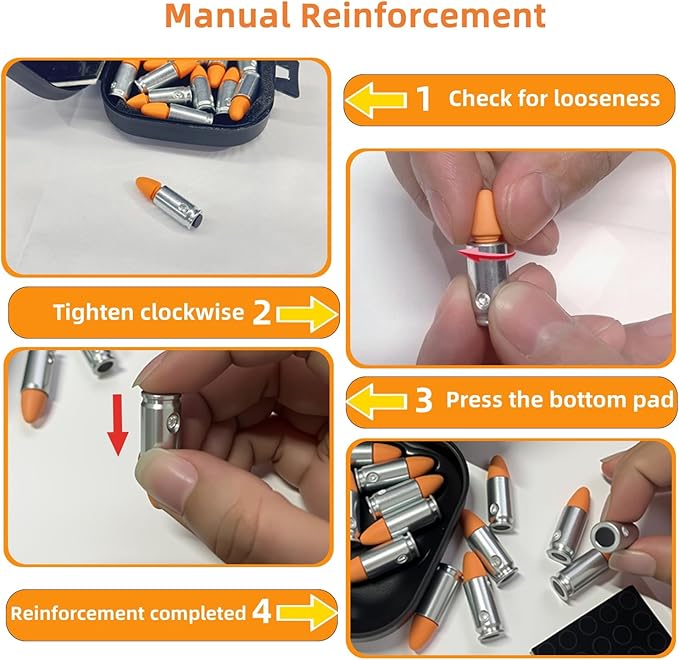 Manual Reinforcement

1 Check for looseness

Tighten clockwise 2

3 Press the bottom pad

Reinforcement completed 4