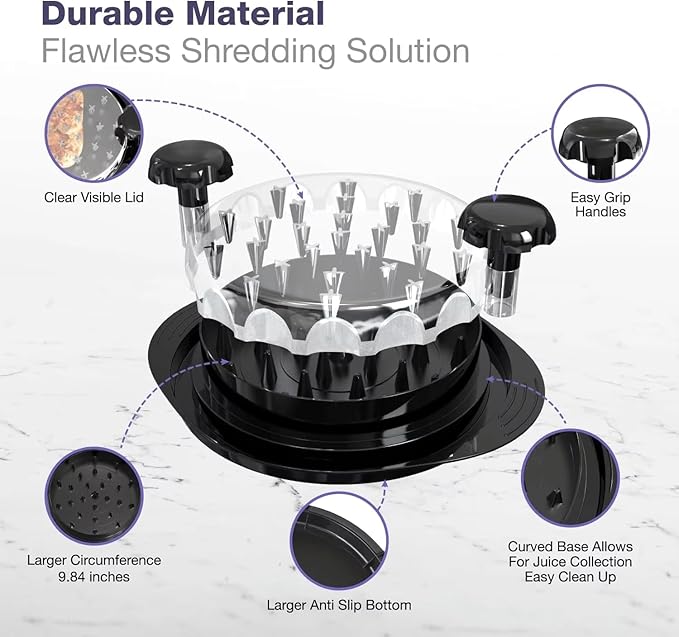 Durable Material
Flawless Shredding Solution

Clear Visible Lid

Easy Grip Handles

Larger Circumference 9.84 inches

Larger Anti Slip Bottom

Curved Base Allows For Juice Collection Easy Clean Up