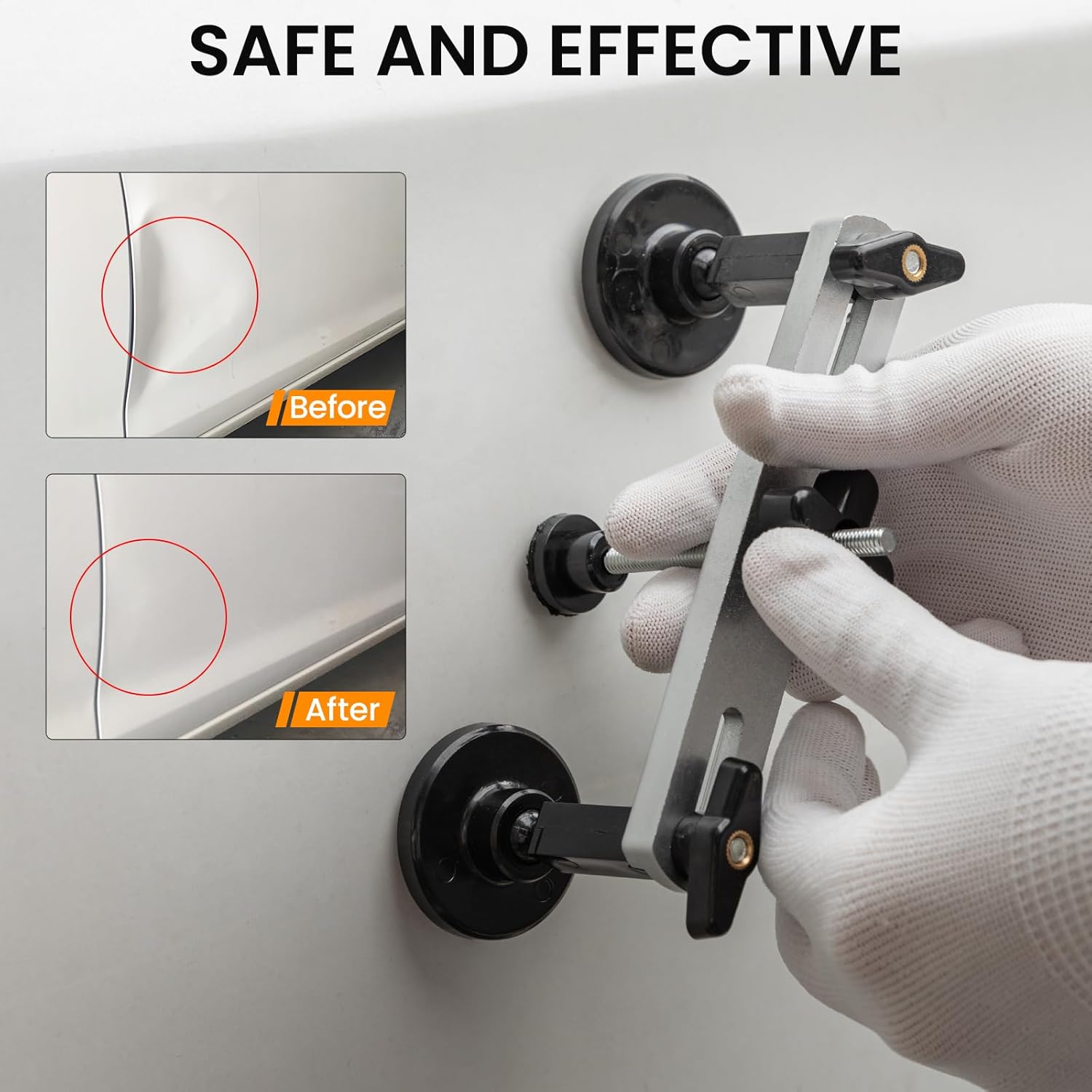 SAFE AND EFFECTIVE

Before

After