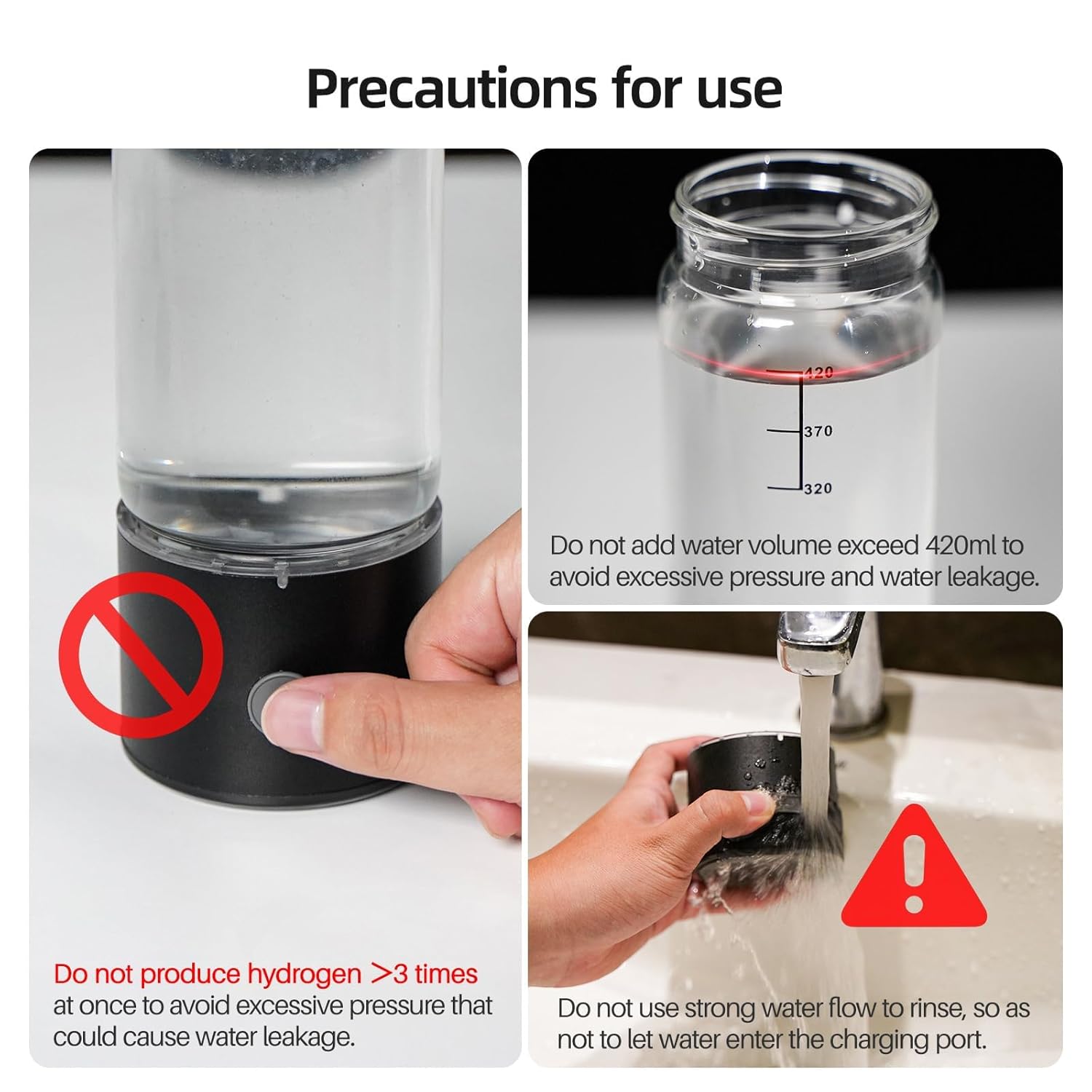 Precautions for use

Do not produce hydrogen >3 times at once to avoid excessive pressure that could cause water leakage.

420
370
320

Do not add water volume exceed 420ml to avoid excessive pressure and water leakage.

Do not use strong water flow to rinse, so as not to let water enter the charging port.