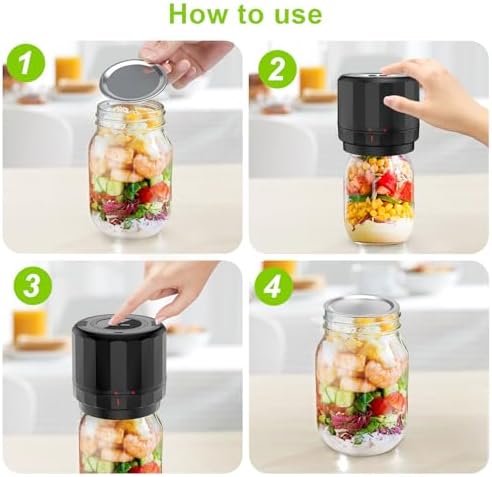 How to use

1

2

3

4