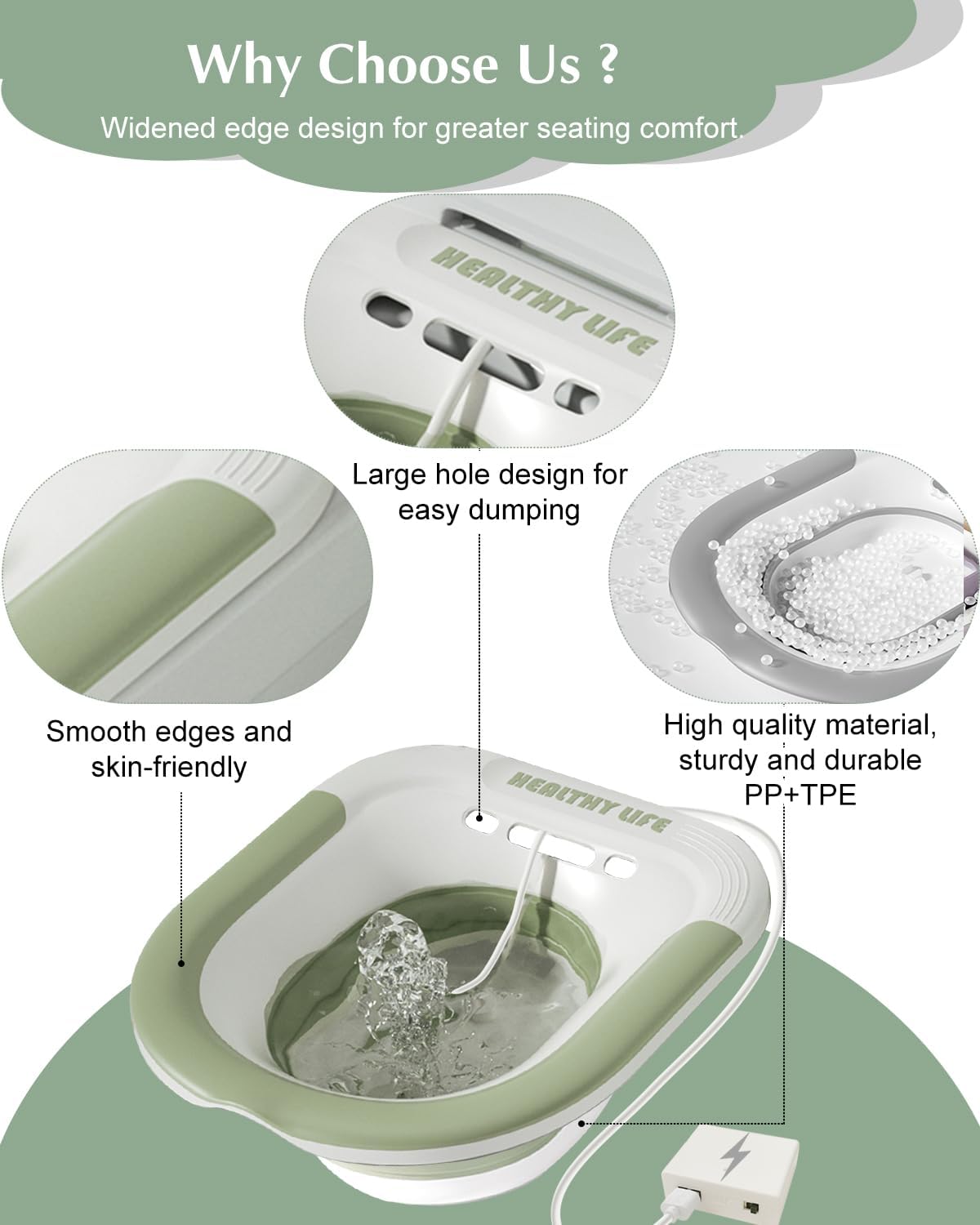 Why Choose Us ?

Widened edge design for greater seating comfort.

HEALTHY LIFE

Large hole design for easy dumping

Smooth edges and skin-friendly

High quality material, sturdy and durable PP+TPE

HEALTHY LIFE