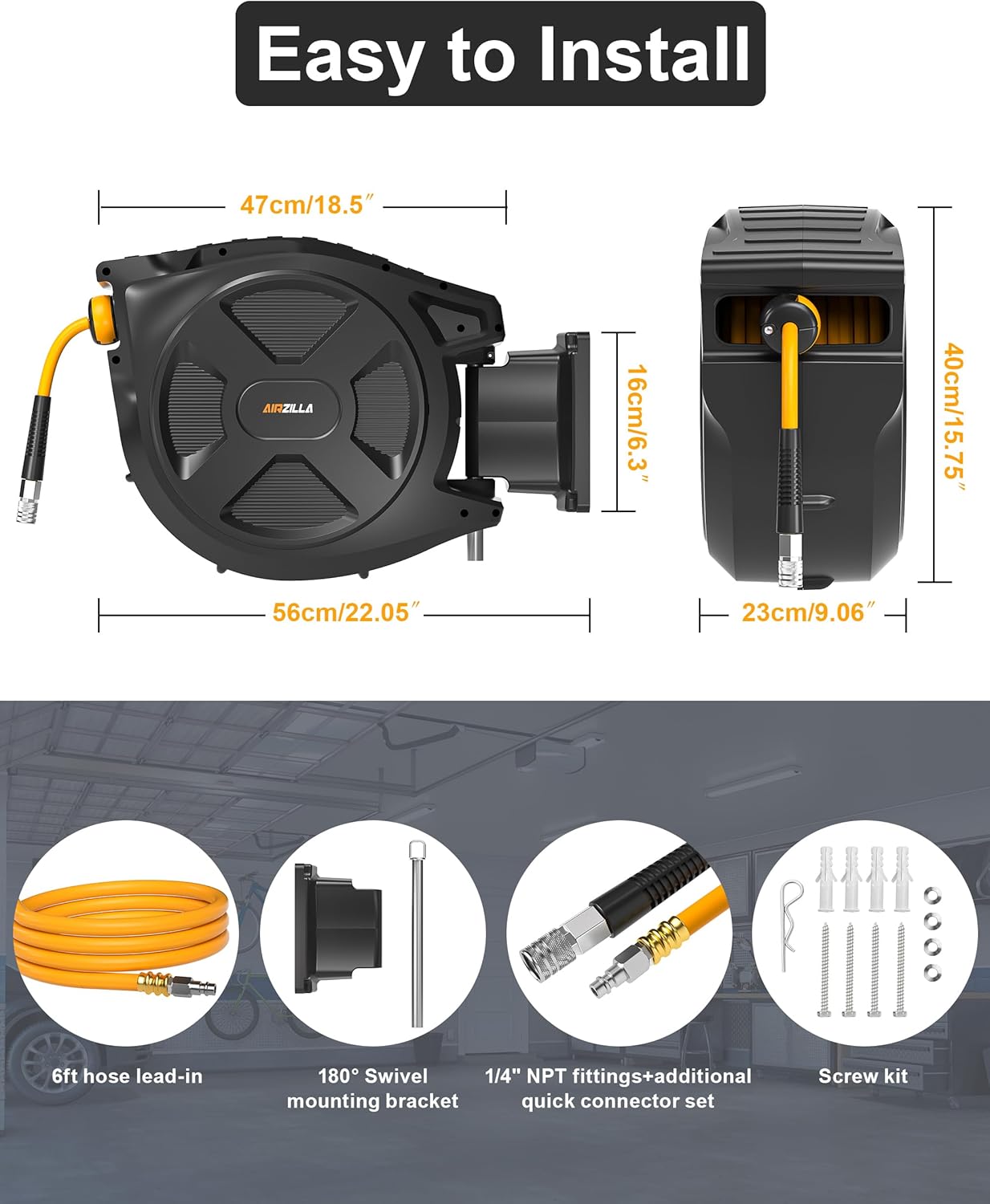 Easy to Install

47cm/18.5″

AIRZILLA

16cm/6.3″

56cm/22.05″

40cm/15.75″

23cm/9.06″

6ft hose lead-in

180° Swivel mounting bracket

1/4" NPT fittings+additional quick connector set

Screw kit